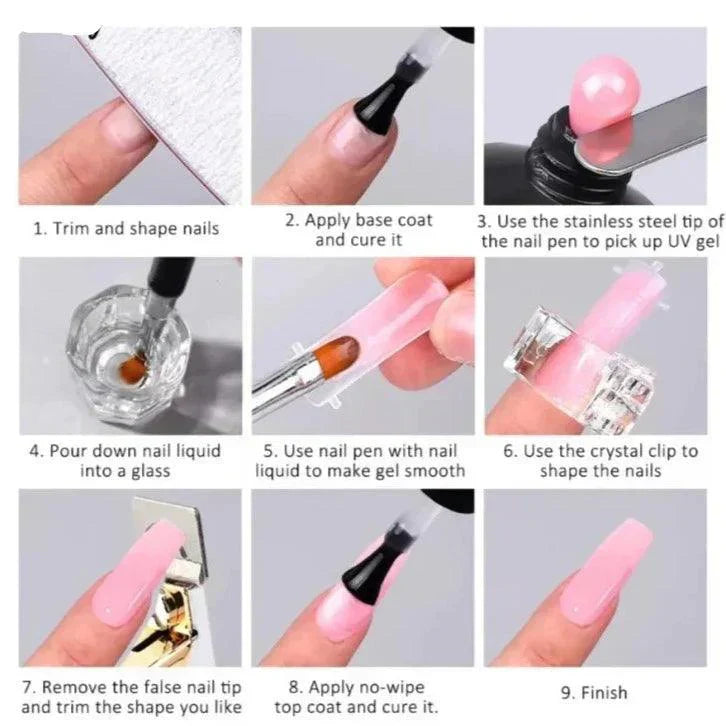 1. Trim and shape nails

2. Apply base coat and cure it

3. Use the stainless steel tip of the nail pen to pick up UV gel

4. Pour down nail liquid into a glass

5. Use nail pen with nail liquid to make gel smooth

6. Use the crystal clip to shape the nails

7. Remove the false nail tip and trim the shape you like

8. Apply no-wipe top coat and cure it.

9. Finish